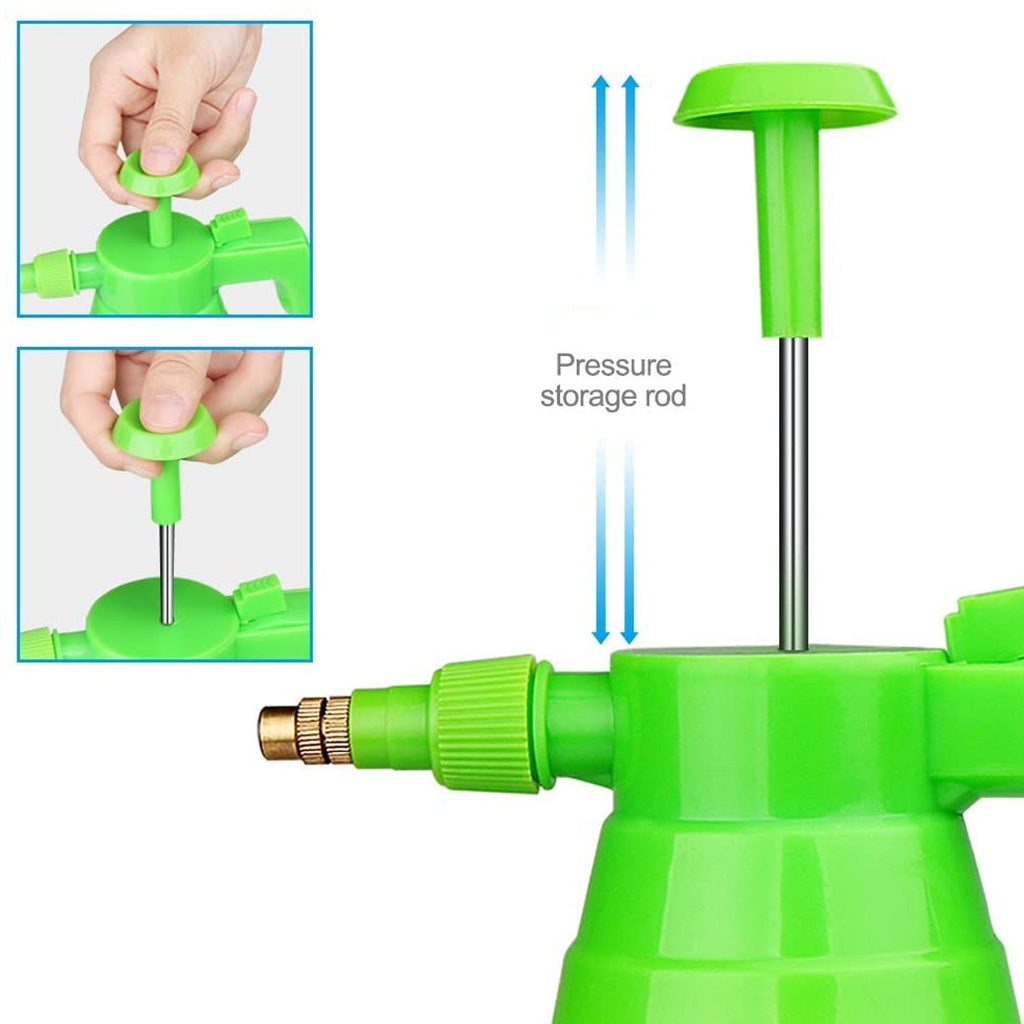 Pressure storage rod